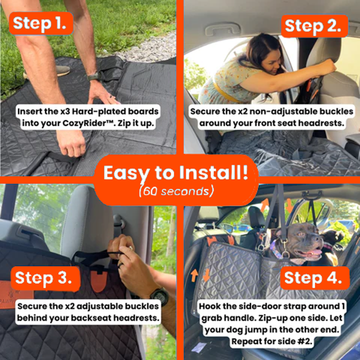 Step 1.

Insert the x3 Hard-plated boards into your CozyRider™. Zip it up.

Step 2.

Secure the x2 non-adjustable buckles around your front seat headrests.

Easy to Install!
(60 seconds)

Step 3.

Secure the x2 adjustable buckles behind your backseat headrests.

Step 4.

Hook the side-door strap around 1 grab handle. Zip-up one side. Let your dog jump in the other end. Repeat for side #2.